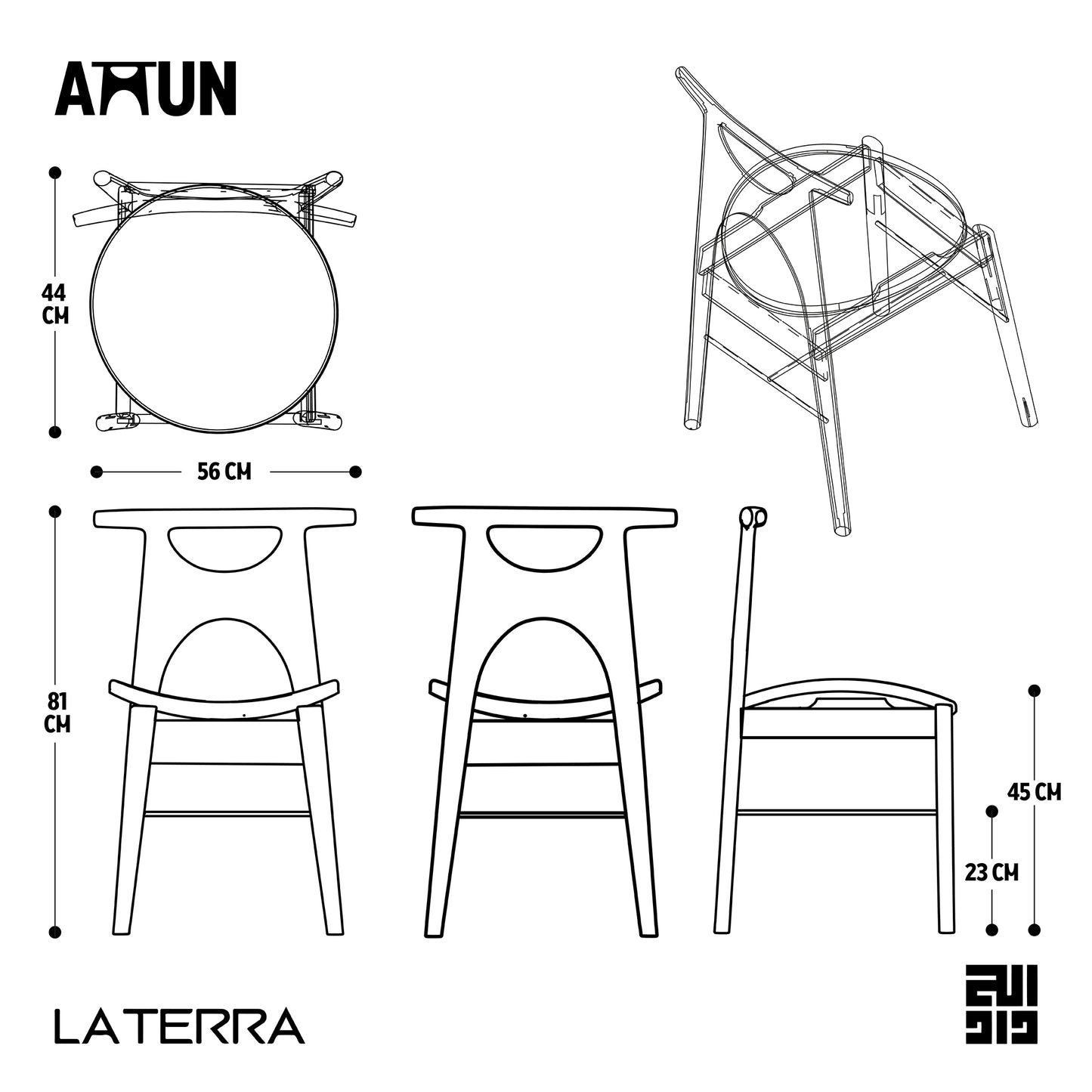 AHUN

44 CM

56 CM

81 CM

45 CM

23 CM

LATERRA